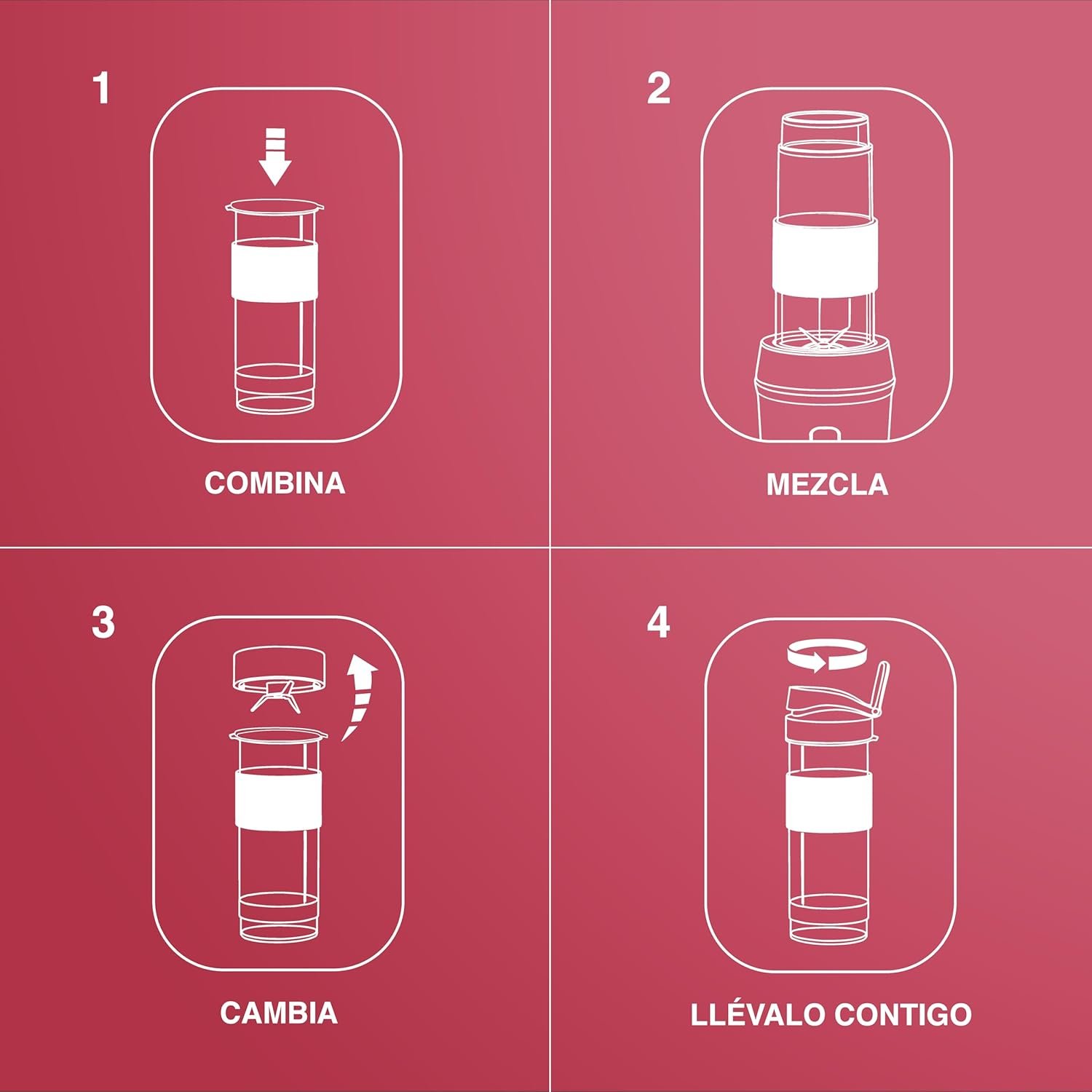 1

COMBINA

2

MEZCLA

3

CAMBIA

4

LLÉVALO CONTIGO