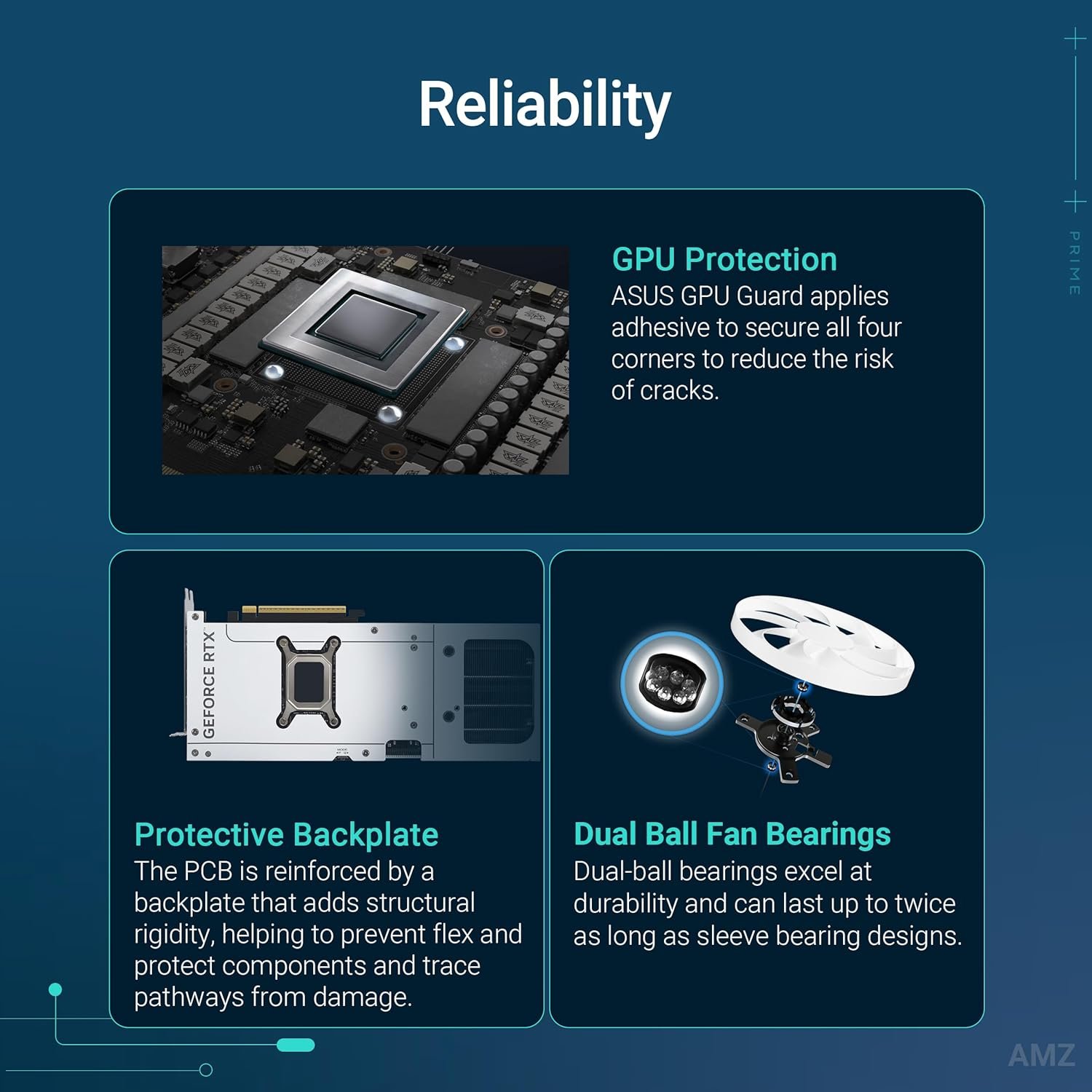 Reliability

PRIME

GPU Protection
ASUS GPU Guard applies adhesive to secure all four corners to reduce the risk of cracks.

GEFORCE RTX

Protective Backplate
The PCB is reinforced by a backplate that adds structural rigidity, helping to prevent flex and protect components and trace pathways from damage.

Dual Ball Fan Bearings
Dual-ball bearings excel at durability and can last up to twice as long as sleeve bearing designs.

AMZ