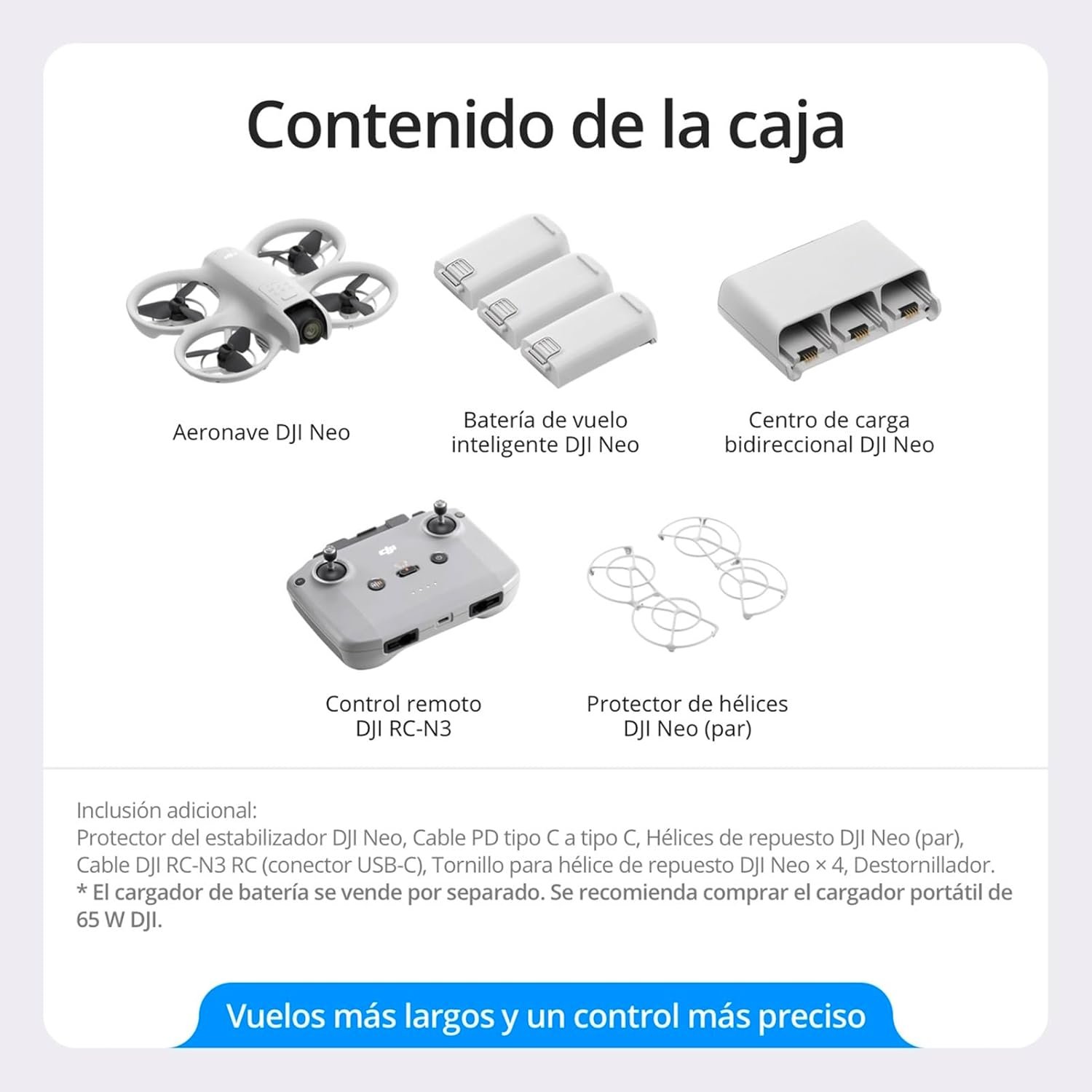 Contenido de la caja

Aeronave DJI Neo

Batería de vuelo inteligente DJI Neo

Centro de carga bidireccional DJI Neo

Control remoto DJI RC-N3

Protector de hélices DJI Neo (par)

Inclusión adicional:
Protector del estabilizador DJI Neo, Cable PD tipo C a tipo C, Hélices de repuesto DJI Neo (par), Cable DJI RC-N3 RC (conector USB-C), Tornillo para hélice de repuesto DJI Neo × 4, Destornillador.
* El cargador de batería se vende por separado. Se recomienda comprar el cargador portátil de 65 W DJI.

Vuelos más largos y un control más preciso