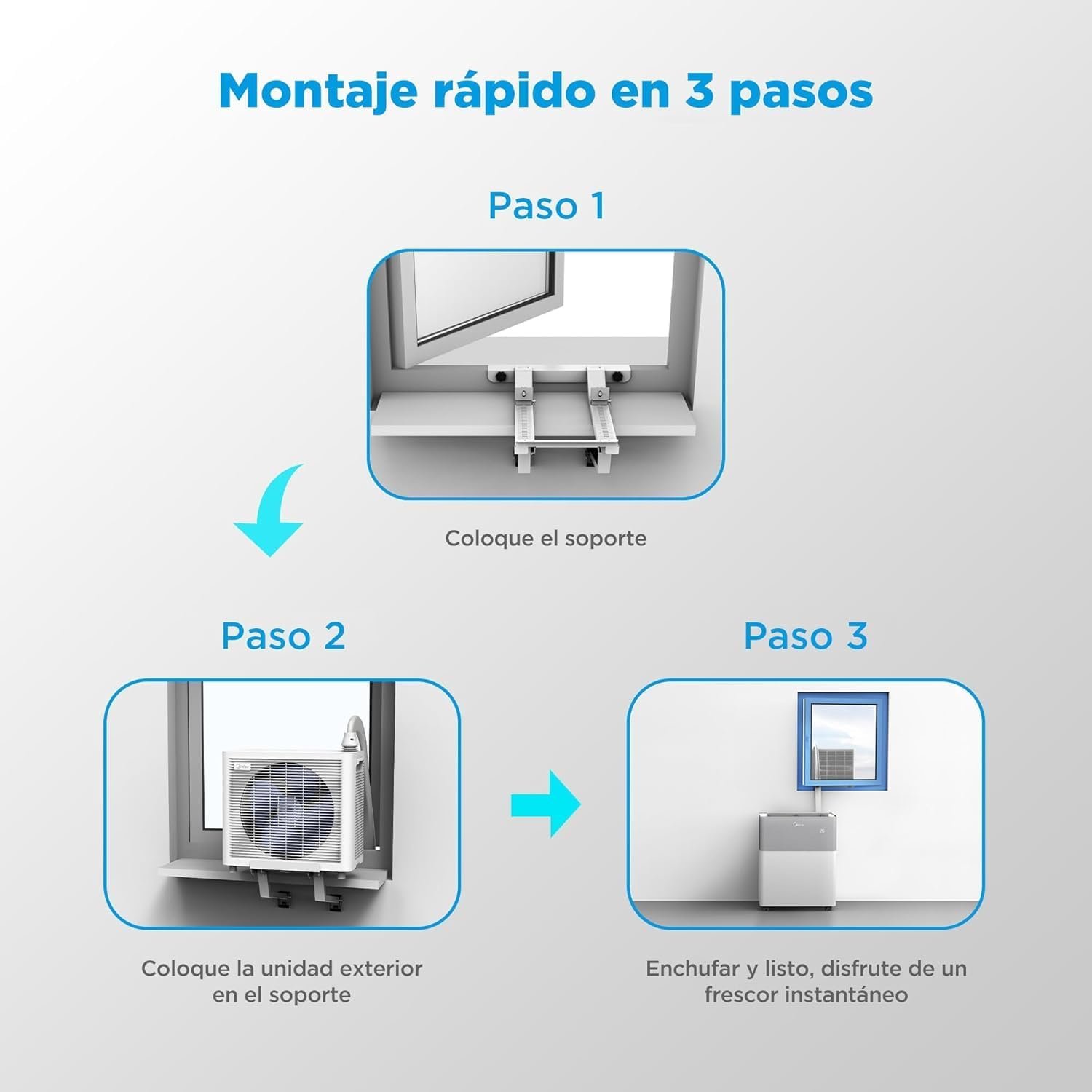 Montaje rápido en 3 pasos

Paso 1

Coloque el soporte

Paso 2

Coloque la unidad exterior en el soporte

Paso 3

Enchufar y listo, disfrute de un frescor instantáneo