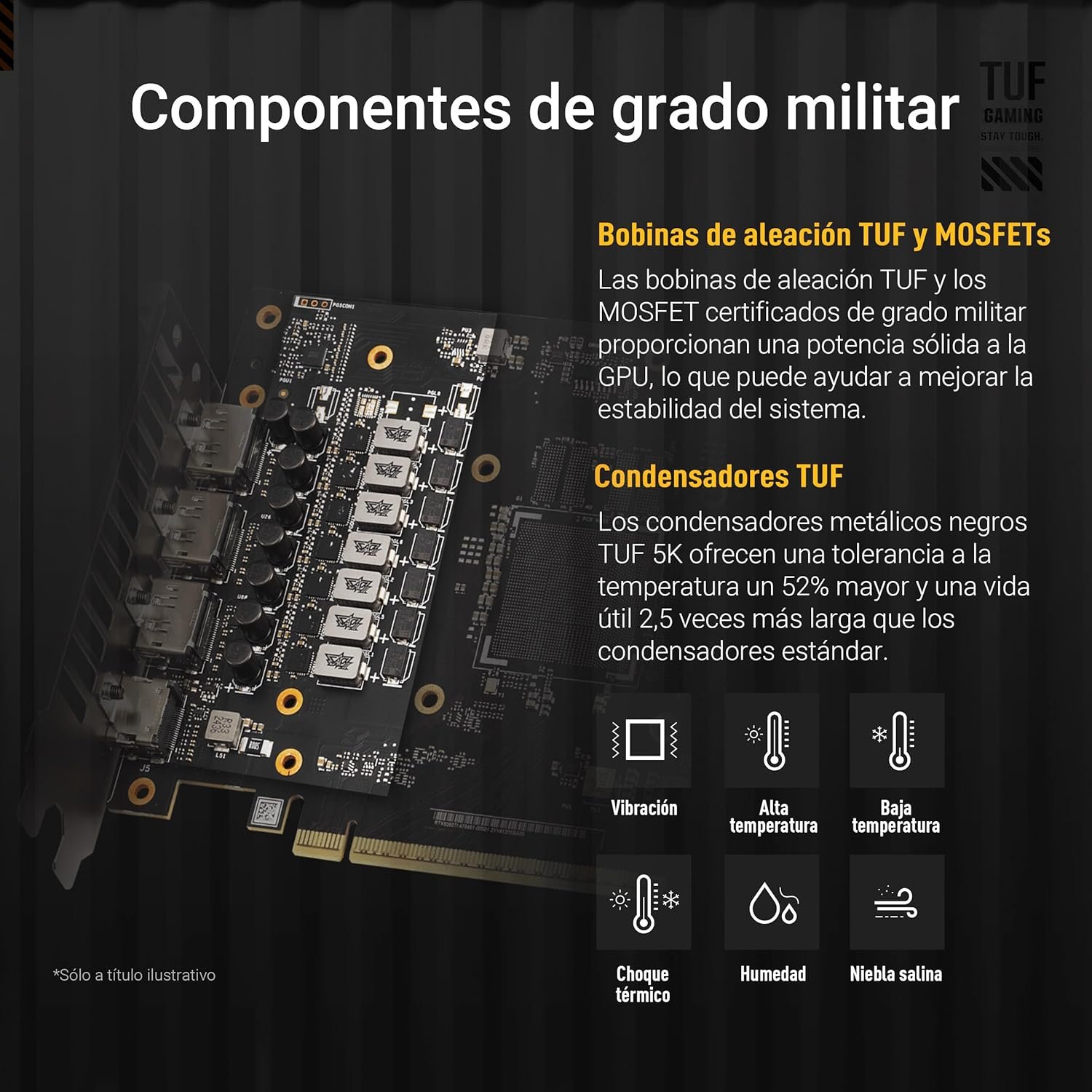 Componentes de grado militar

TUF
GAMING
STAY TOUGH.

Bobinas de aleación TUF y MOSFETs

Las bobinas de aleación TUF y los MOSFET certificados de grado militar proporcionan una potencia sólida a la GPU, lo que puede ayudar a mejorar la estabilidad del sistema.

Condensadores TUF

Los condensadores metálicos negros TUF 5K ofrecen una tolerancia a la temperatura un 52% mayor y una vida útil 2,5 veces más larga que los condensadores estándar.

Vibración

Alta temperatura

Baja temperatura

Choque térmico

Humedad

Niebla salina

*Sólo a título ilustrativo