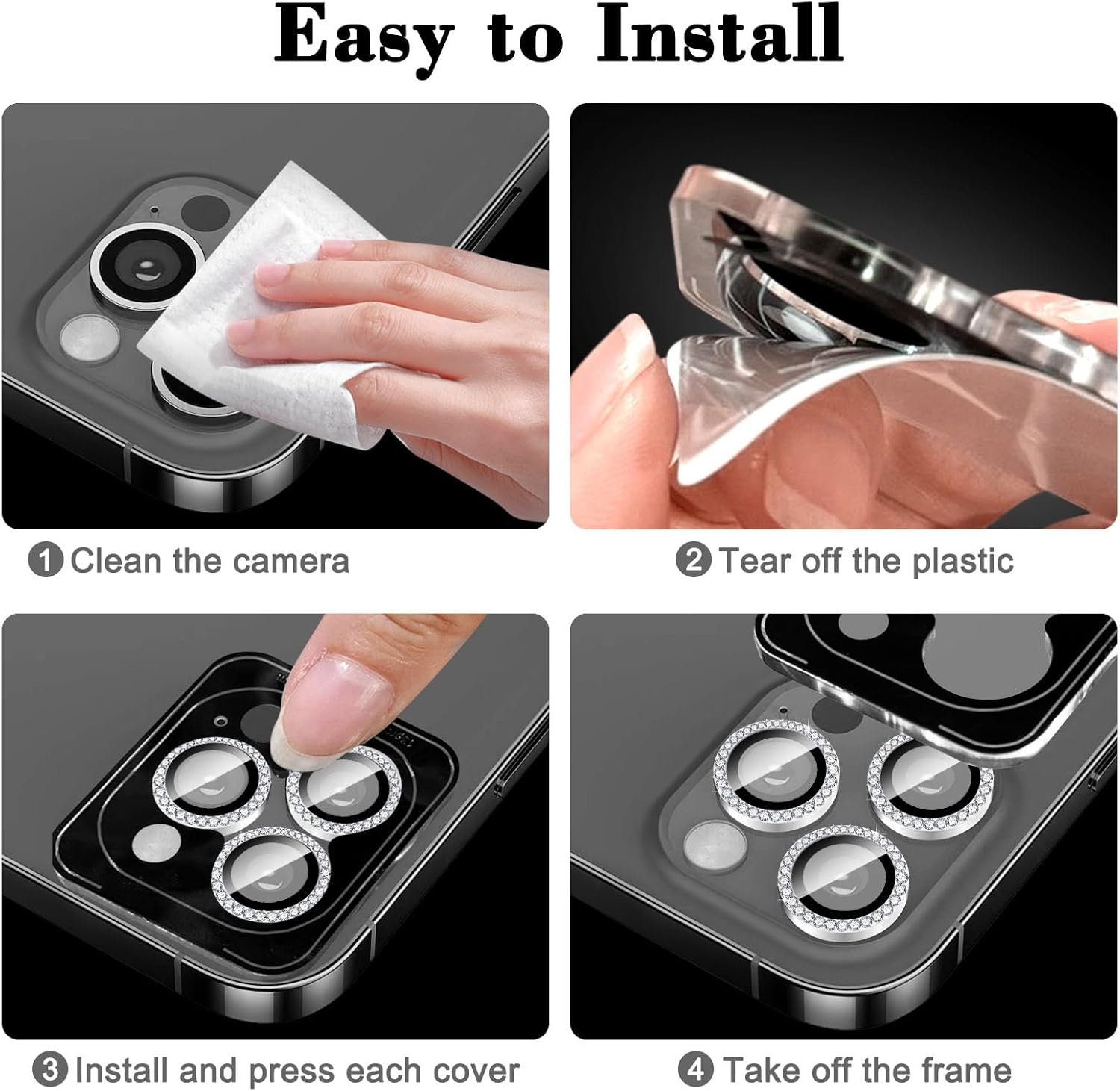 Easy to Install

1 Clean the camera

2 Tear off the plastic

3 Install and press each cover

4 Take off the frame