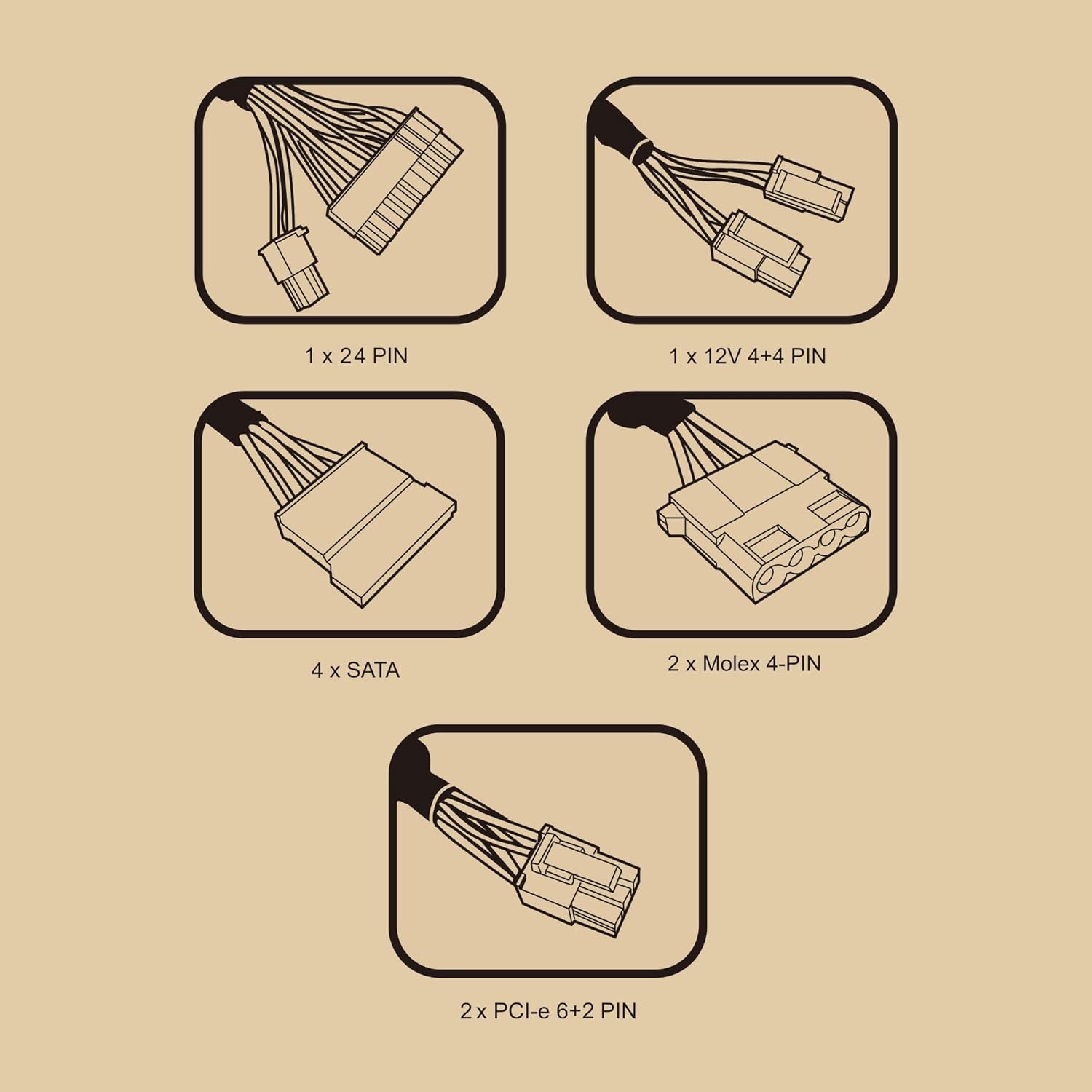 1 x 24 PIN

1 x 12V 4+4 PIN

4 x SATA

2 x Molex 4-PIN

2 x PCI-e 6+2 PIN