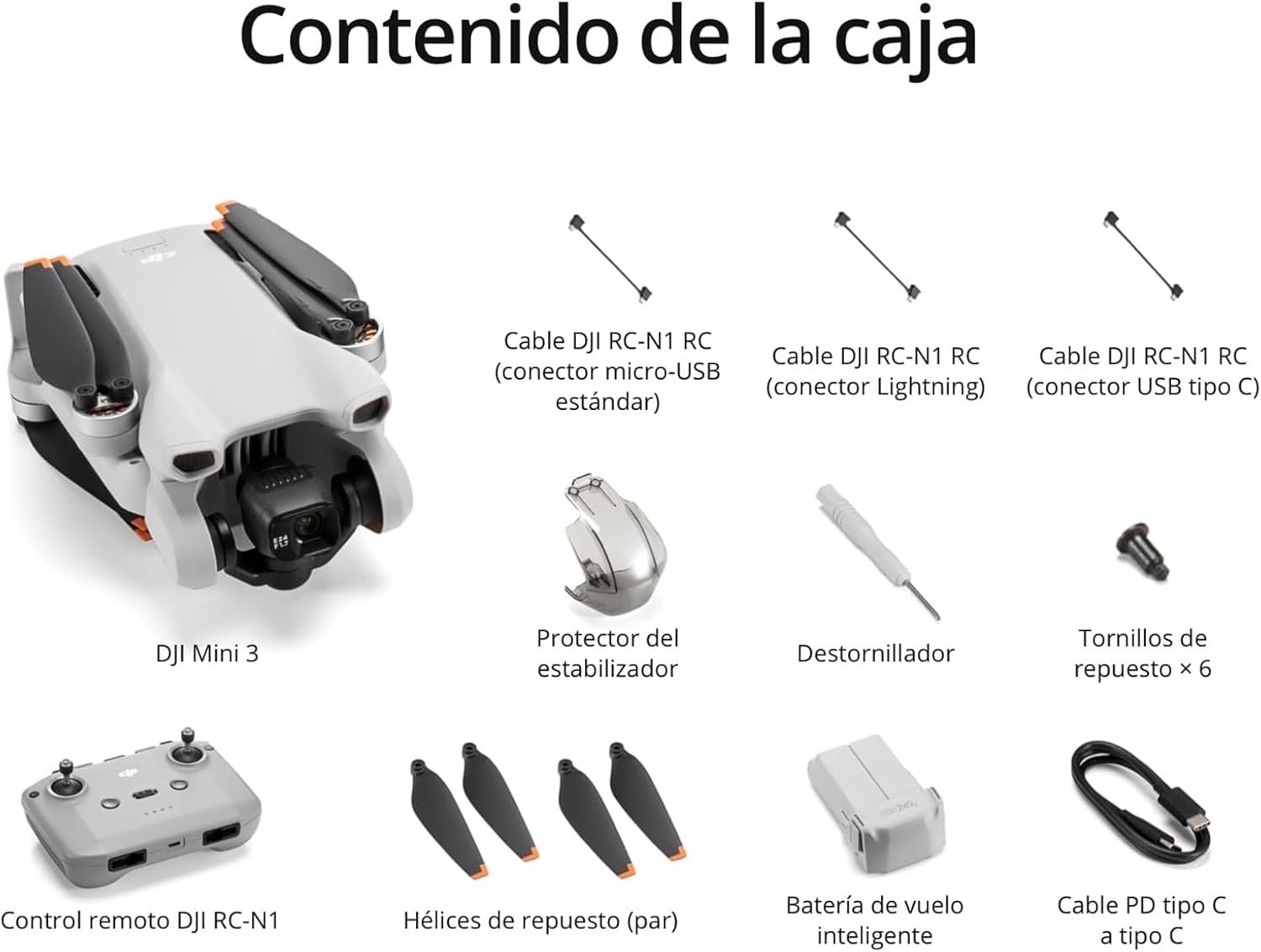 Contenido de la caja

Cable DJI RC-N1 RC (conector micro-USB estándar)

Cable DJI RC-N1 RC (conector Lightning)

Cable DJI RC-N1 RC (conector USB tipo C)

DJI Mini 3

Protector del estabilizador

Destornillador

Tornillos de repuesto × 6

Control remoto DJI RC-N1

Hélices de repuesto (par)

Batería de vuelo inteligente

Cable PD tipo C a tipo C