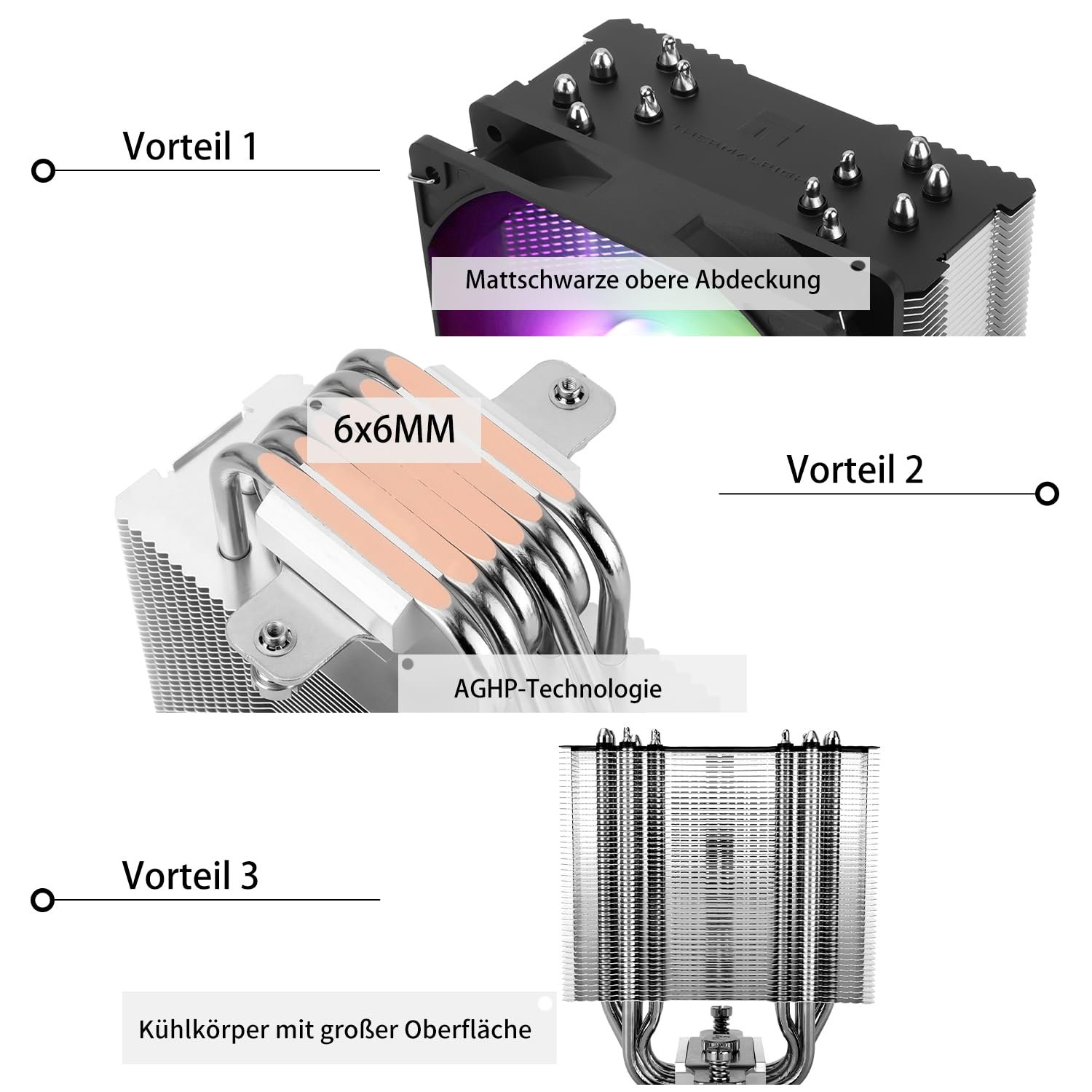 Vorteil 1

THERMALRIGHT

Mattschwarze obere Abdeckung

6x6MM

Vorteil 2

AGHP-Technologie

Vorteil 3

Kühlkörper mit großer Oberfläche