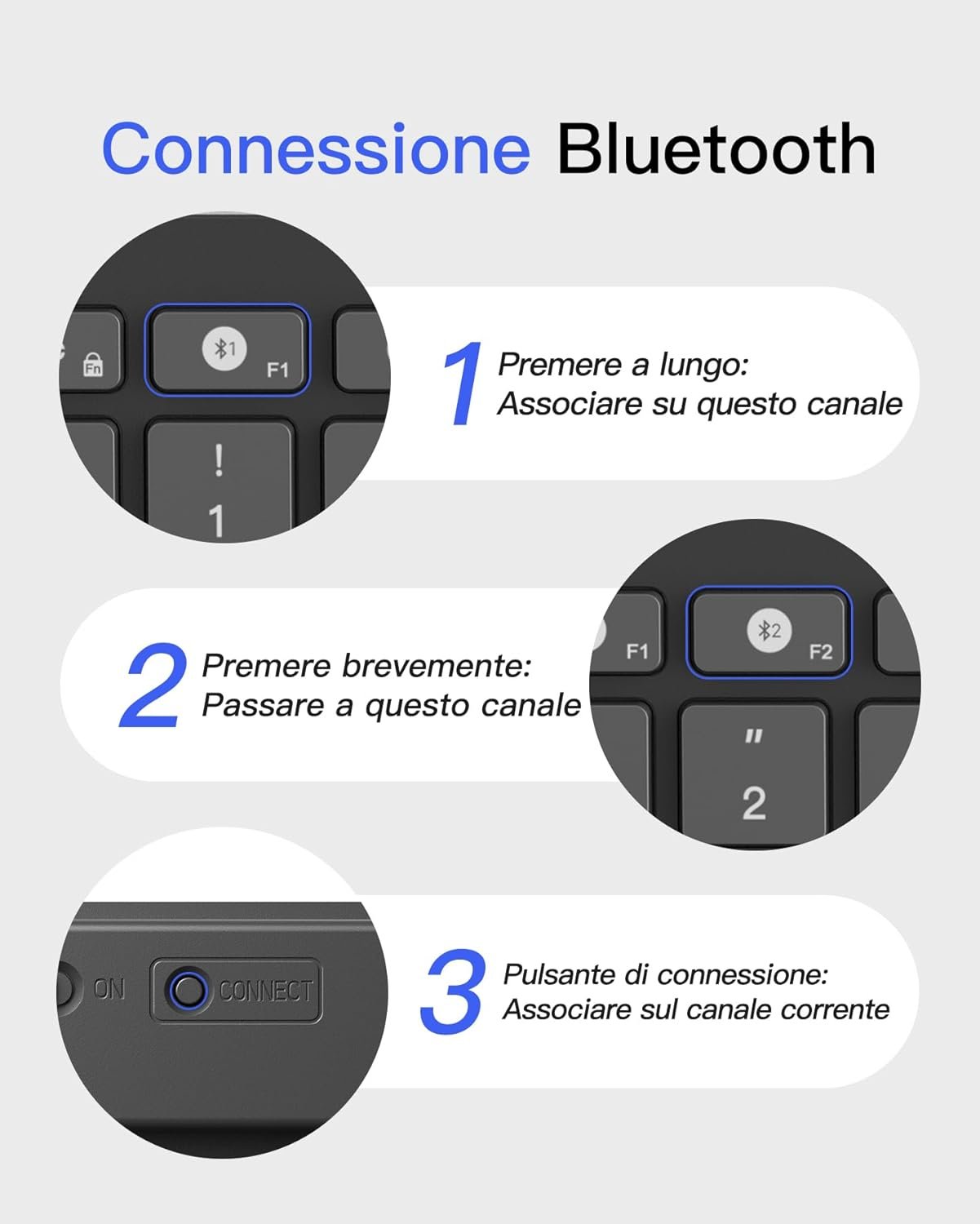 Connessione Bluetooth

Fn

1

F1

!
1

1 Premere a lungo:
Associare su questo canale

2 Premere brevemente:
Passare a questo canale

F1

2

F2

"
2

ON

CONNECT

3 Pulsante di connessione:
Associare sul canale corrente