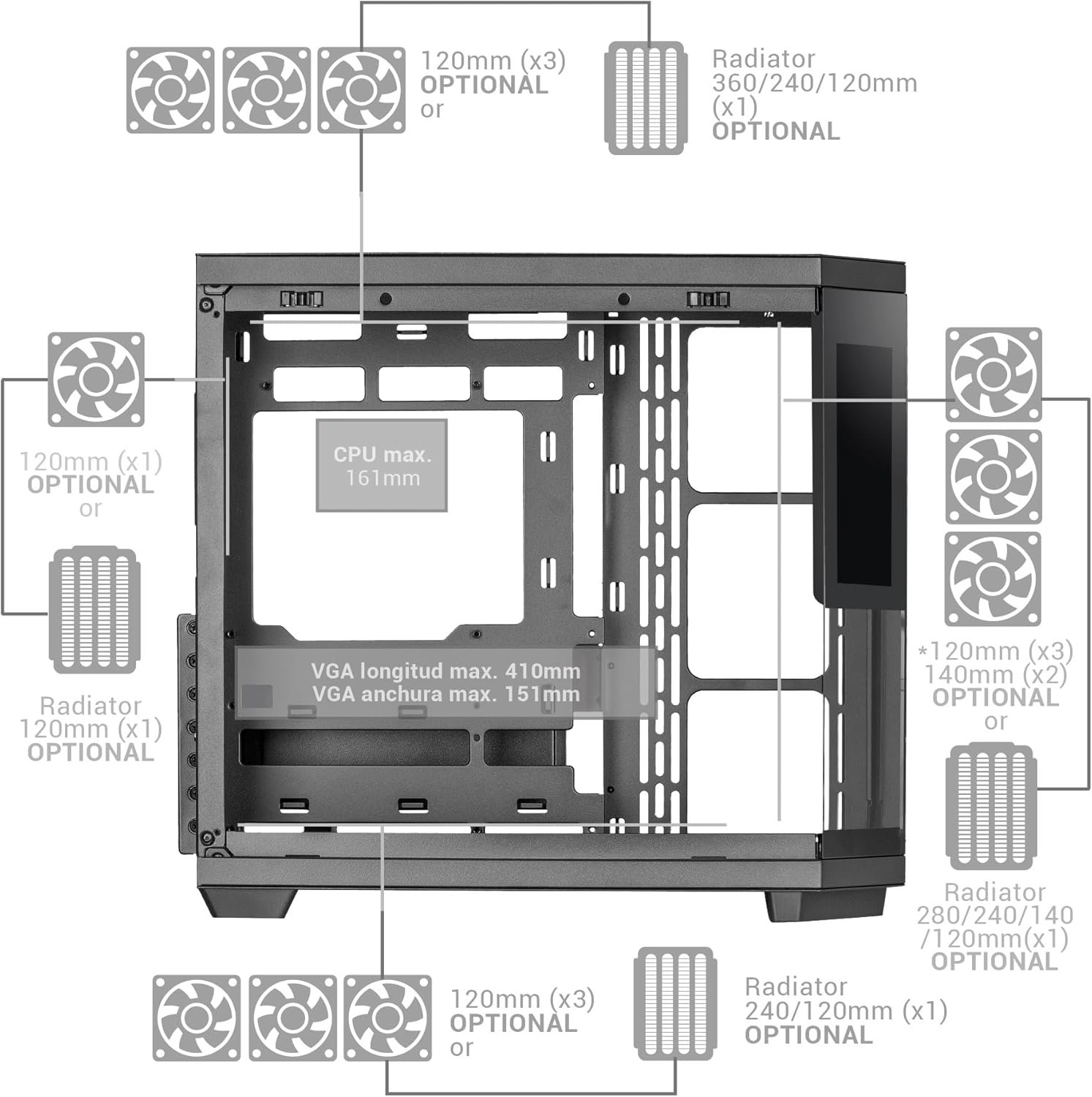 120mm (x3)
OPTIONAL
or

Radiator
360/240/120mm
(x1)
OPTIONAL

120mm (x1)
OPTIONAL
or

Radiator
120mm (x1)
OPTIONAL

CPU max.
161mm

VGA longitud max. 410mm
VGA anchura max. 151mm

*120mm (x3)
140mm (x2)
OPTIONAL
or

Radiator
280/240/140
/120mm(x1)
OPTIONAL

120mm (x3)
OPTIONAL
or

Radiator
240/120mm (x1)
OPTIONAL