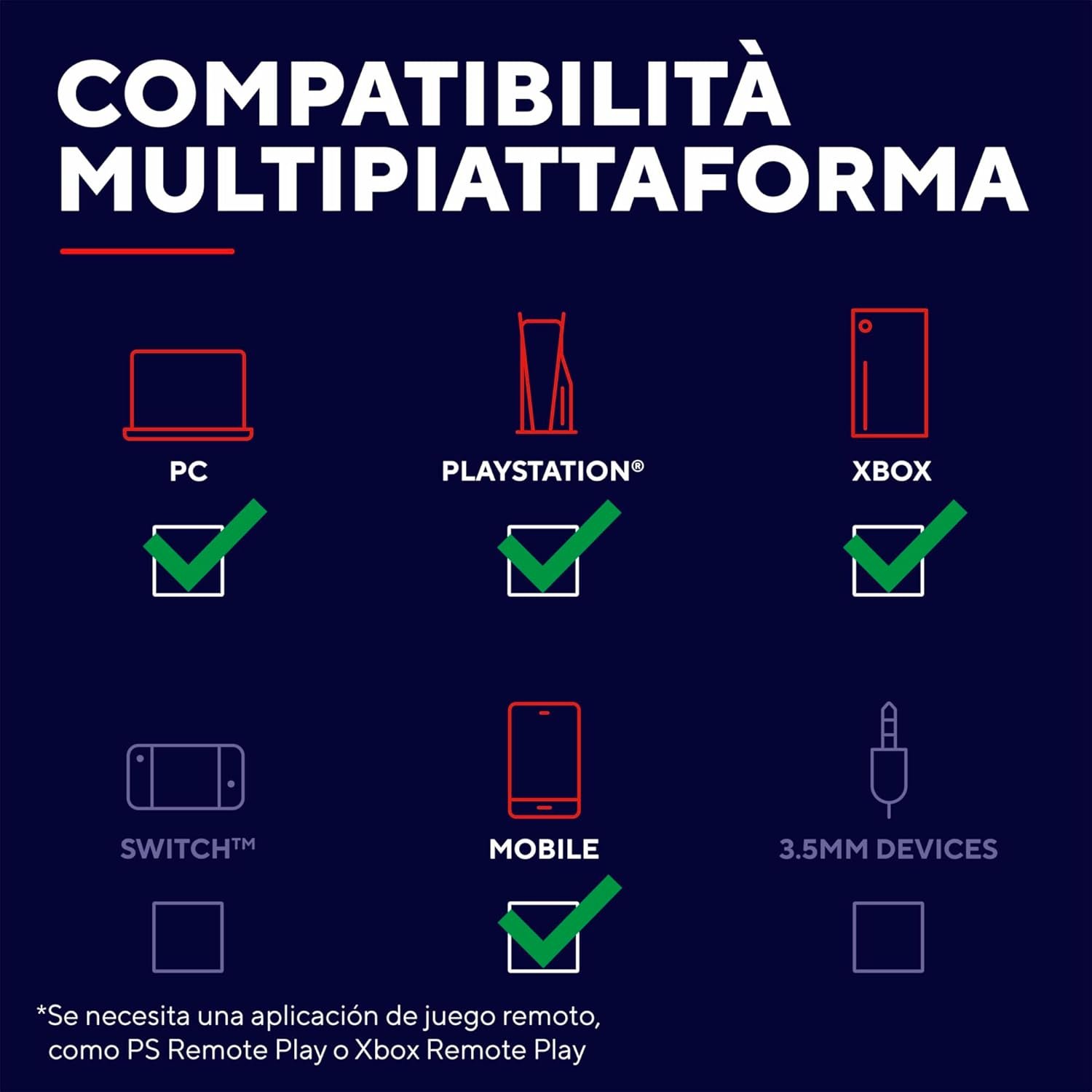 COMPATIBILITÀ MULTIPIATTAFORMA

PC

PLAYSTATION®

XBOX

SWITCH™

MOBILE

3.5MM DEVICES

*Se necesita una aplicación de juego remoto, como PS Remote Play o Xbox Remote Play