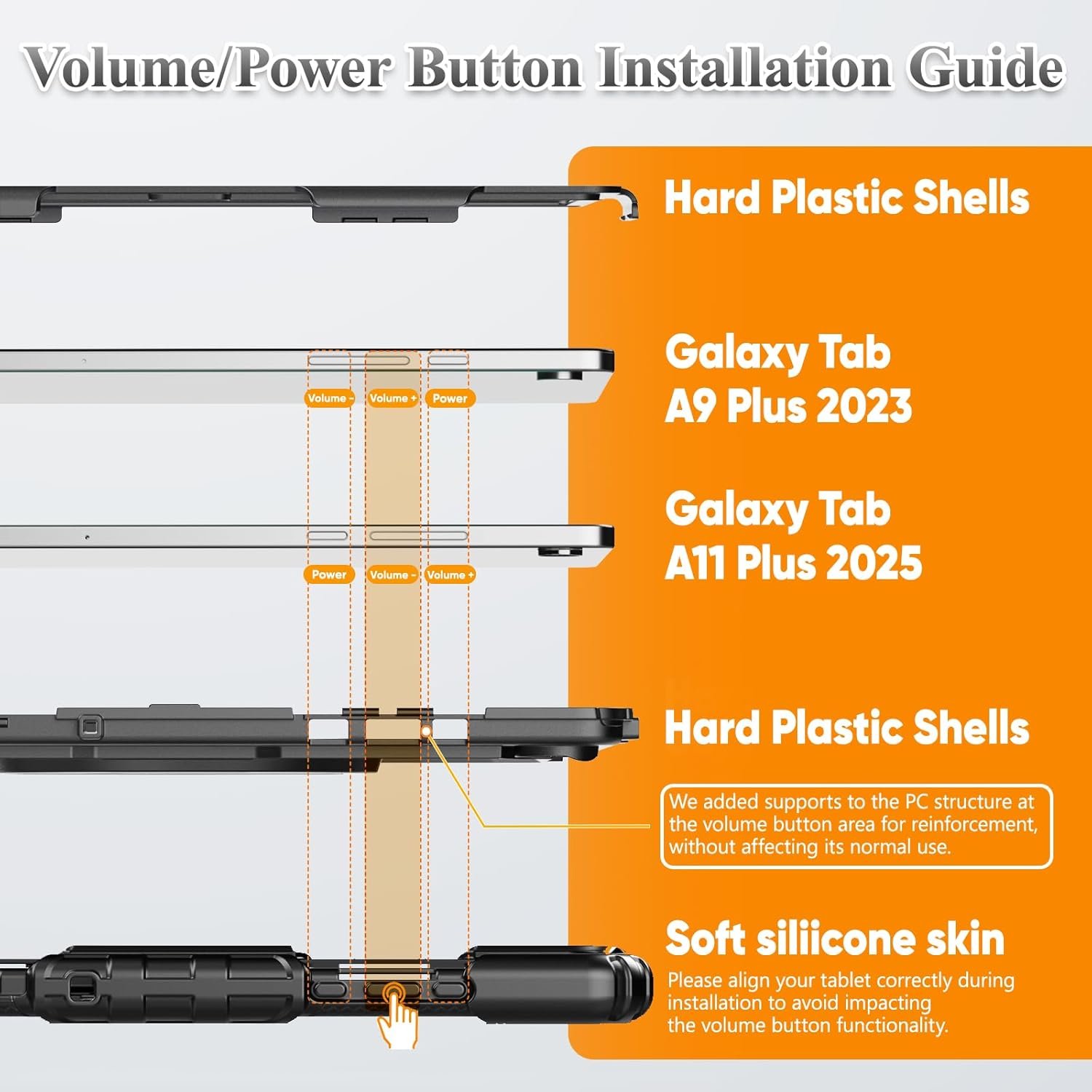 Volume/Power Button Installation Guide

Hard Plastic Shells

Volume - Volume + Power

Galaxy Tab A9 Plus 2023

Power Volume - Volume +

Galaxy Tab A11 Plus 2025

Hard Plastic Shells

We added supports to the PC structure at the volume button area for reinforcement, without affecting its normal use.

Soft siliicone skin

Please align your tablet correctly during installation to avoid impacting the volume button functionality.